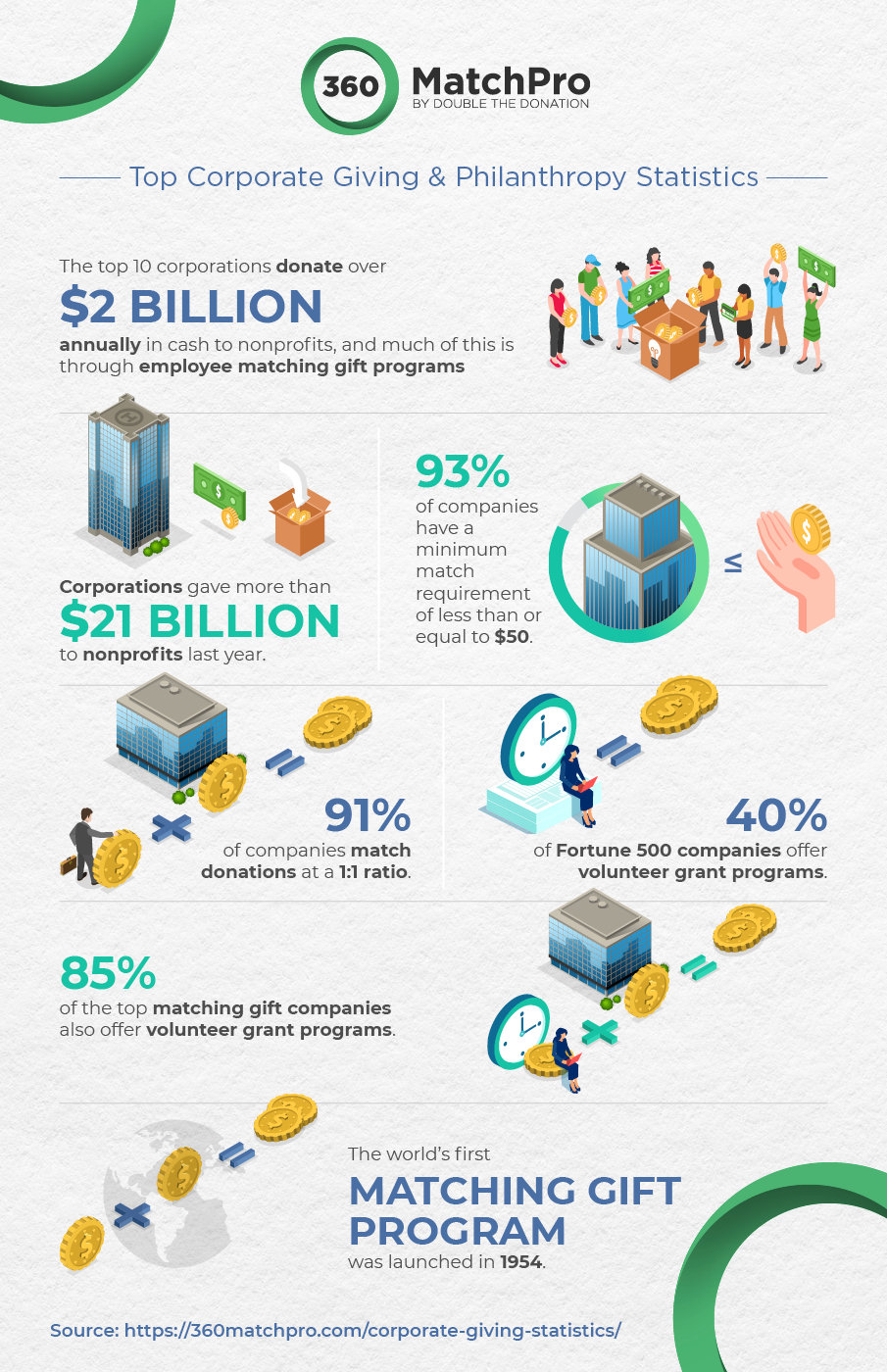 360 MatchPro
BY DOUBLE THE DONATION

Top Corporate Giving & Philanthropy Statistics

The top 10 corporations donate over
$2 BILLION
annually in cash to nonprofits, and much of this is through employee matching gift programs

Corporations gave more than
$21 BILLION
to nonprofits last year.

93%
of companies have a minimum match requirement of less than or equal to $50.

≤

91%
of companies match donations at a 1:1 ratio.

40%
of Fortune 500 companies offer volunteer grant programs.

85%
of the top matching gift companies also offer volunteer grant programs.

The world's first
MATCHING GIFT PROGRAM
was launched in 1954.

Source: https://360matchpro.com/corporate-giving-statistics/